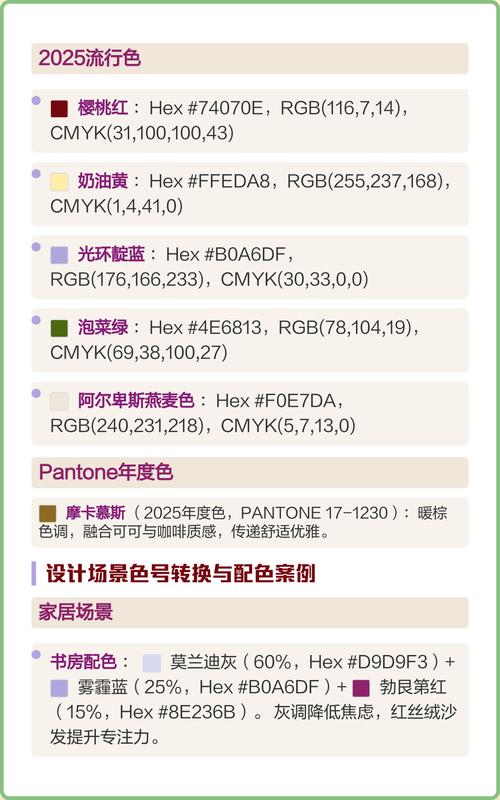 2025流行色

樱桃红：Hex #74070E，RGB(116,7,14)，CMYK(31,100,100,43)

奶油黄：Hex #FFEDA8，RGB(255,237,168)，CMYK(1,4,41,0)

光环靛蓝：Hex #B0A6DF，RGB(176,166,233)，CMYK(30,33,0,0)

泡菜绿：Hex #4E6813，RGB(78,104,19)，CMYK(69,38,100,27)

阿尔卑斯燕麦色：Hex #F0E7DA，RGB(240,231,218)，CMYK(5,7,13,0)

Pantone年度色

摩卡慕斯（2025年度色，PANTONE 17-1230）：暖棕色调，融合可可与咖啡质感，传递舒适优雅。

设计场景色号转换与配色案例

家居场景

书房配色：莫兰迪灰（60%，Hex #D9D9F3）+ 雾霾蓝（25%，Hex #B0A6DF）+ 勃艮第红（15%，Hex #8E236B）。灰调降低焦虑，红丝绒沙发提升专注力。