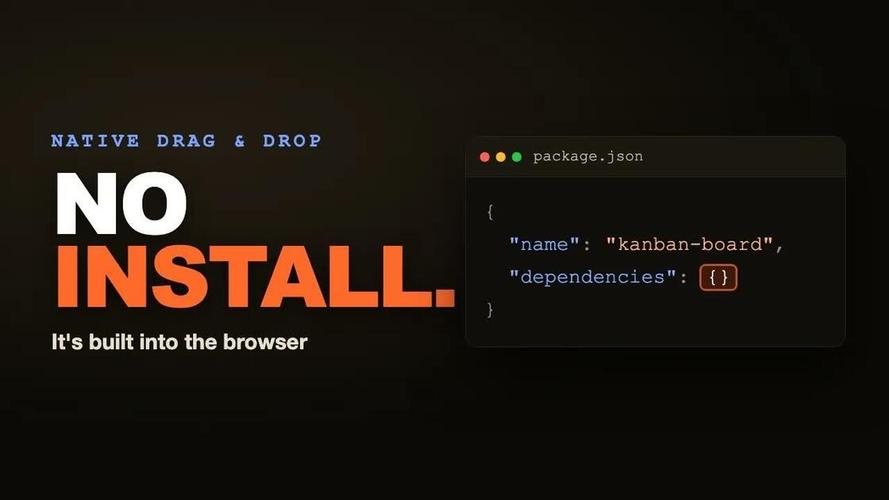 NATIVE DRAG & DROP

NO INSTALL.

It's built into the browser

package.json

{
"name": "kanban-board",
"dependencies": {}
}